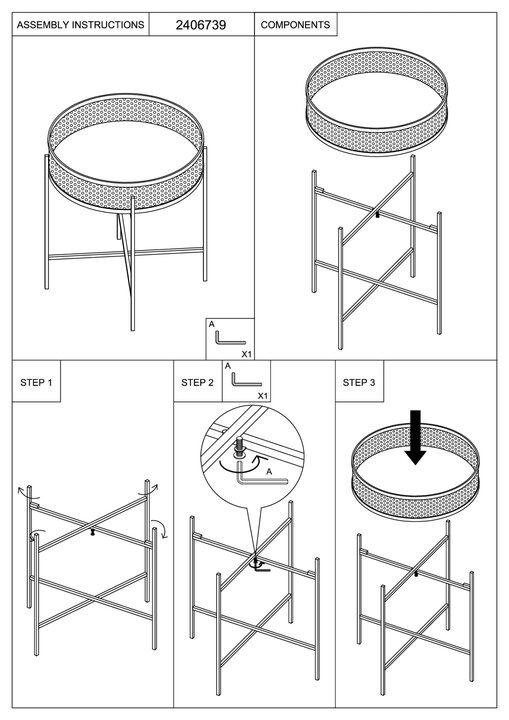 ASSEMBLY INSTRUCTIONS

2406739

COMPONENTS

A

X1

STEP 1

STEP 2

A

X1

A

STEP 3