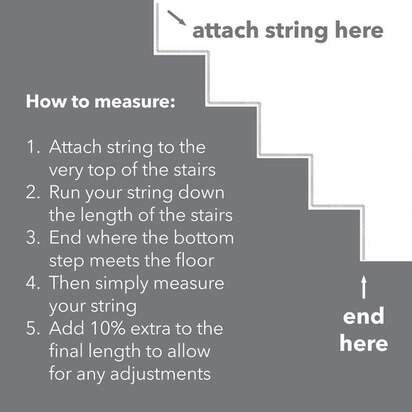 attach string here

How to measure:

1. Attach string to the very top of the stairs
2. Run your string down the length of the stairs
3. End where the bottom step meets the floor
4. Then simply measure your string
5. Add 10% extra to the final length to allow for any adjustments

end here