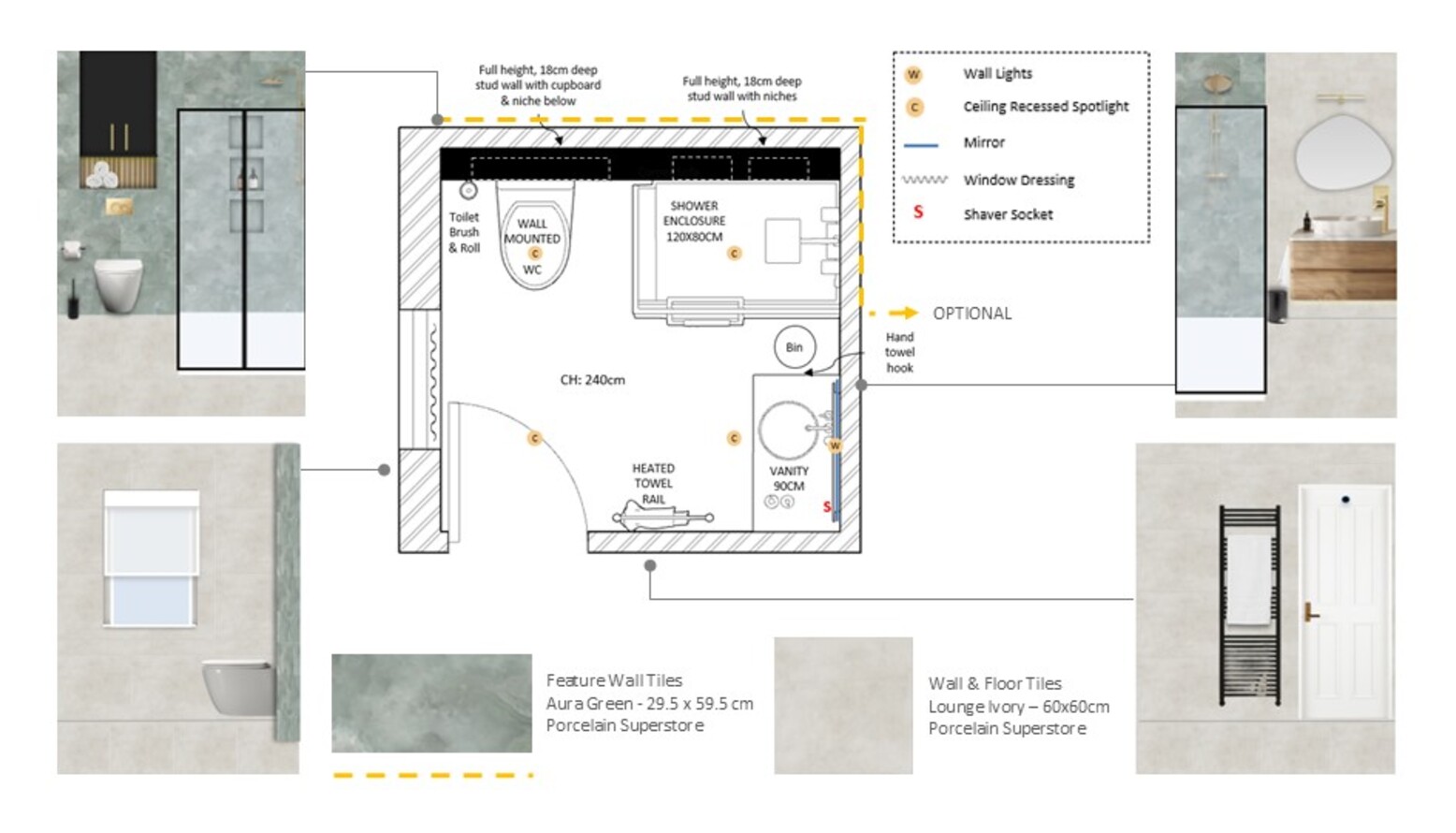 Full height, 18cm deep stud wall with cupboard & niche below

Full height, 18cm deep stud wall with niches

W Wall Lights
C Ceiling Recessed Spotlight
Mirror
Window Dressing
S Shaver Socket

Toilet Brush & Roll

WALL MOUNTED C WC

SHOWER ENCLOSURE 120X80CM

C

OPTIONAL

Bin

Hand towel hook

CH: 240cm

C

C

W

HEATED TOWEL RAIL

VANITY 90CM

S

Feature Wall Tiles
Aura Green - 29.5 x 59.5 cm
Porcelain Superstore

Wall & Floor Tiles
Lounge Ivory – 60x60cm
Porcelain Superstore