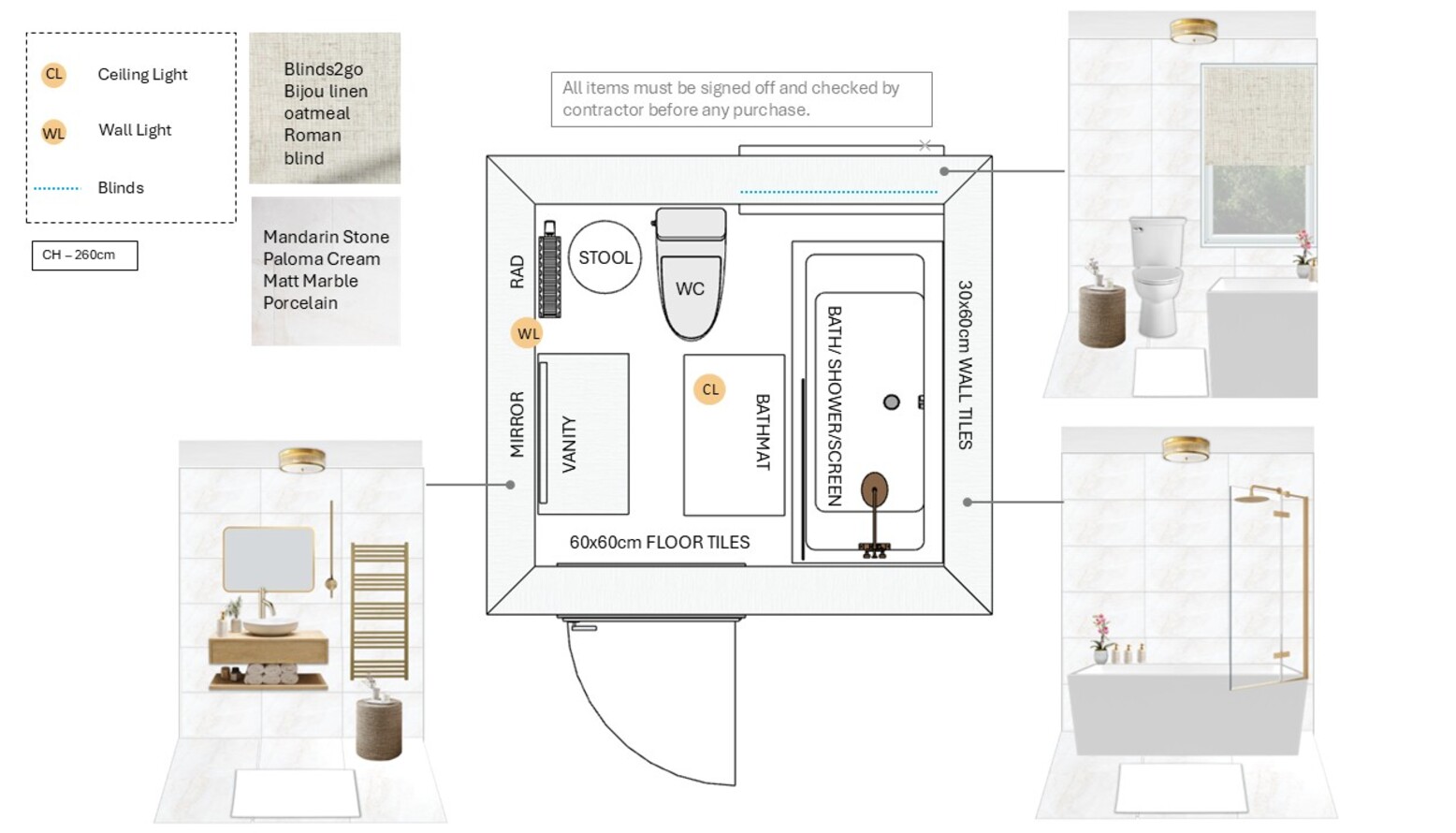 CL Ceiling Light

WL Wall Light

Blinds

CH – 260cm

Blinds2go Bijou linen oatmeal Roman blind

Mandarin Stone Paloma Cream Matt Marble Porcelain

All items must be signed off and checked by contractor before any purchase.

RAD

STOOL

WC

WL

MIRROR

VANITY

CL

BATHMAT

BATH/ SHOWER/SCREEN

30x60cm WALL TILES

60x60cm FLOOR TILES