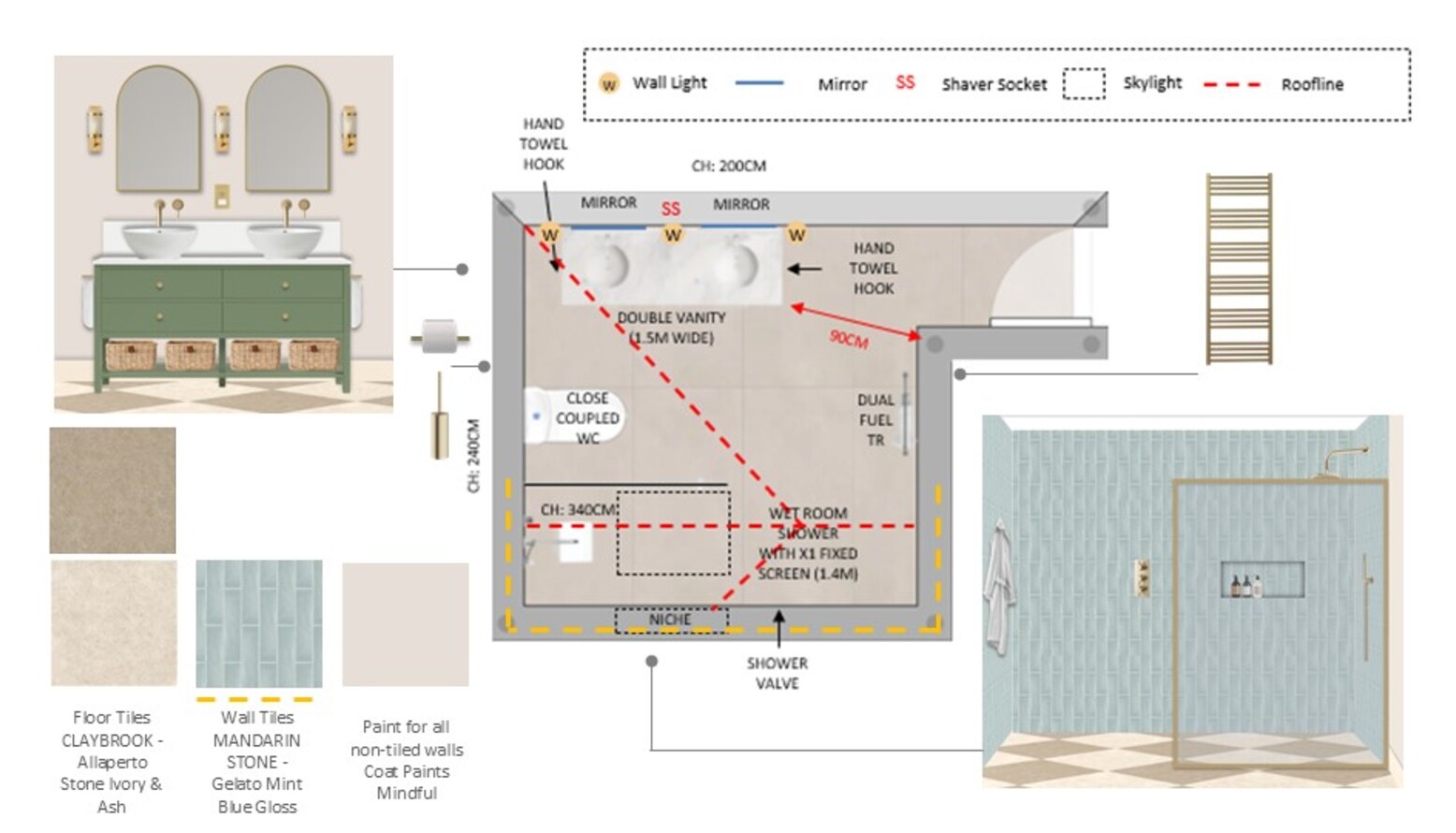 W Wall Light Mirror SS Shaver Socket Skylight Roofline

HAND TOWEL HOOK

CH: 200CM

MIRROR SS MIRROR

W W W

HAND TOWEL HOOK

DOUBLE VANITY (1.5M WIDE)

90CM

CLOSE COUPLED WC

DUAL FUEL TR

CH: 240CM

CH: 340CM

WET ROOM SHOWER WITH X1 FIXED SCREEN (1.4M)

NICHE

SHOWER VALVE

Floor Tiles CLAYBROOK - Allaperto Stone Ivory & Ash

Wall Tiles MANDARIN STONE - Gelato Mint Blue Gloss

Paint for all non-tiled walls Coat Paints Mindful